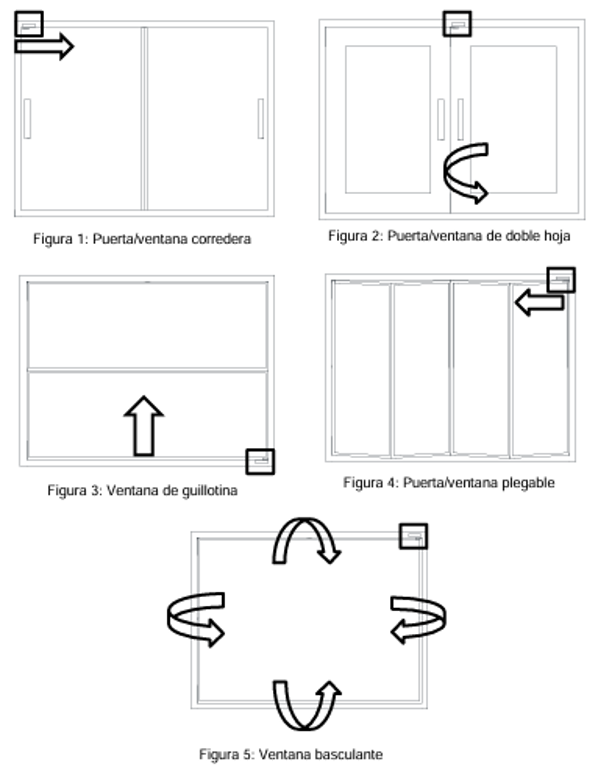 Figura 1: Puerta/ventana corredera

Figura 2: Puerta/ventana de doble hoja

Figura 3: Ventana de guillotina

Figura 4: Puerta/ventana plegable

Figura 5: Ventana basculante